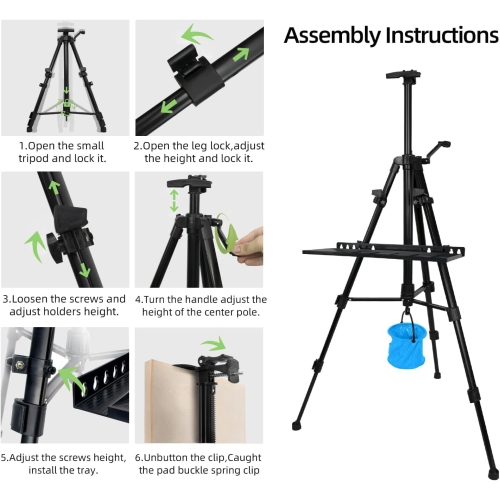 Assembly Instructions

1.Open the small tripod and lock it.

2.Open the leg lock,adjust the height and lock it.

3.Loosen the screws and adjust holders height.

4.Turn the handle adjust the height of the center pole.

5.Adjust the screws height, install the tray.

6.Unbutton the clip,Caught the pad buckle spring clip