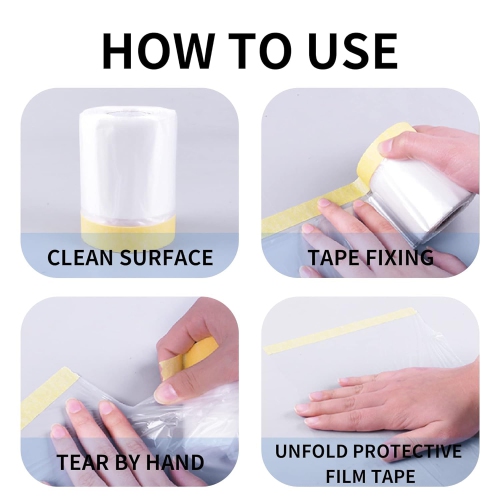 HOW TO USE

CLEAN SURFACE

TAPE FIXING

TEAR BY HAND

UNFOLD PROTECTIVE FILM TAPE