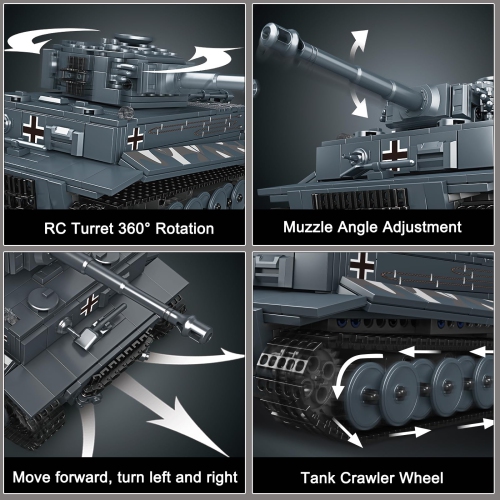 RC Turret 360° Rotation

Muzzle Angle Adjustment

Move forward, turn left and right

Tank Crawler Wheel