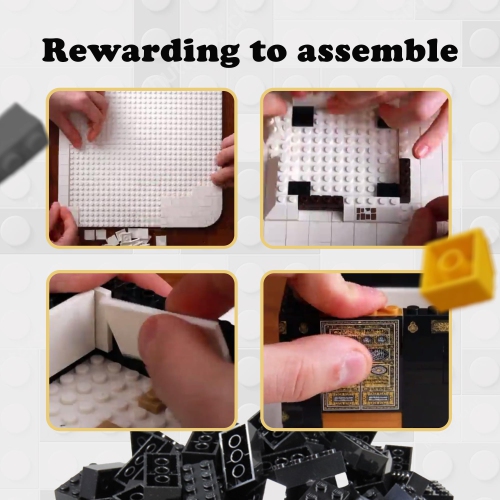 Rewarding to assemble