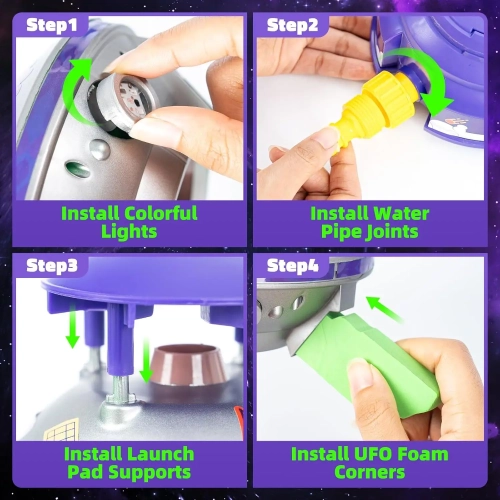 Step1

Install Colorful Lights

Step2

Install Water Pipe Joints

Step3

Install Launch Pad Supports

Step4

Install UFO Foam Corners