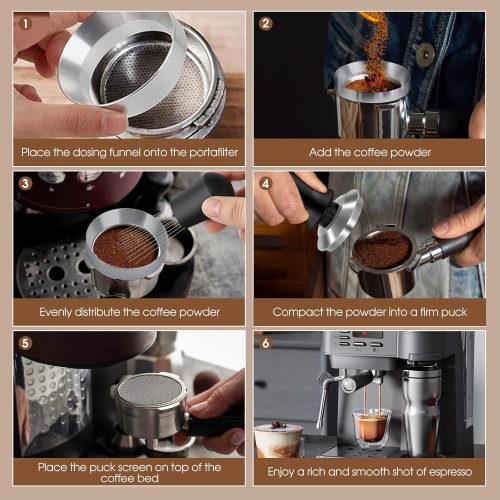 1
Place the dosing funnel onto the portafilter

2
Add the coffee powder

3
Evenly distribute the coffee powder

4
Compact the powder into a firm puck

5
Place the puck screen on top of the coffee bed

6
Enjoy a rich and smooth shot of espresso