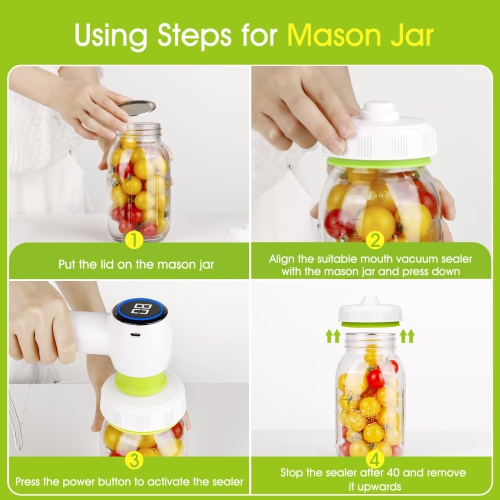 Using Steps for Mason Jar

1
Put the lid on the mason jar

2
Align the suitable mouth vacuum sealer with the mason jar and press down

3
Press the power button to activate the sealer

4
Stop the sealer after 40 and remove it upwards