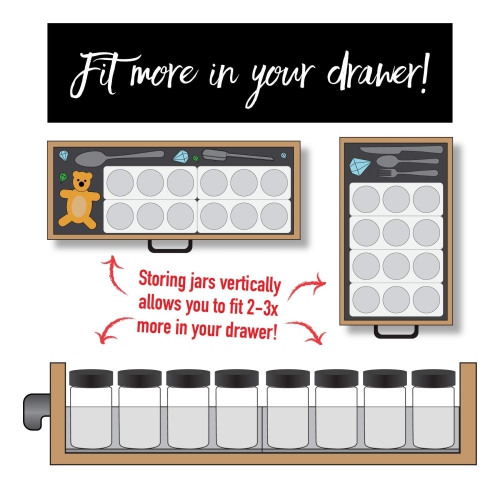 Fit more in your drawer!

Storing jars vertically allows you to fit 2-3x more in your drawer!