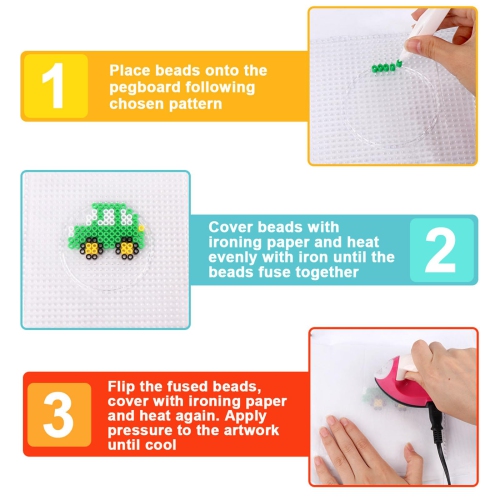 1

Place beads onto the pegboard following chosen pattern

Cover beads with ironing paper and heat evenly with iron until the beads fuse together

2

3

Flip the fused beads, cover with ironing paper and heat again. Apply pressure to the artwork until cool