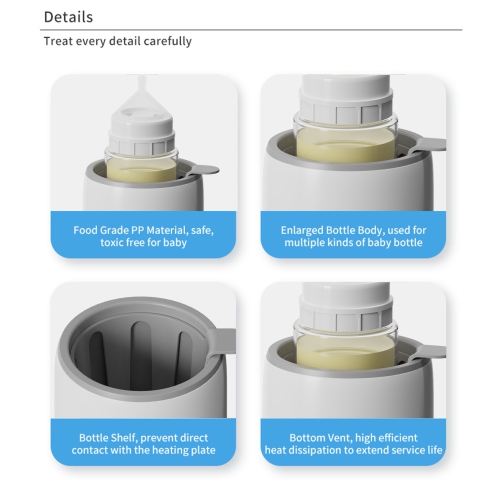 Details

Treat every detail carefully

Food Grade PP Material, safe, toxic free for baby

Enlarged Bottle Body, used for multiple kinds of baby bottle

Bottle Shelf, prevent direct contact with the heating plate

Bottom Vent, high efficient heat dissipation to extend service life