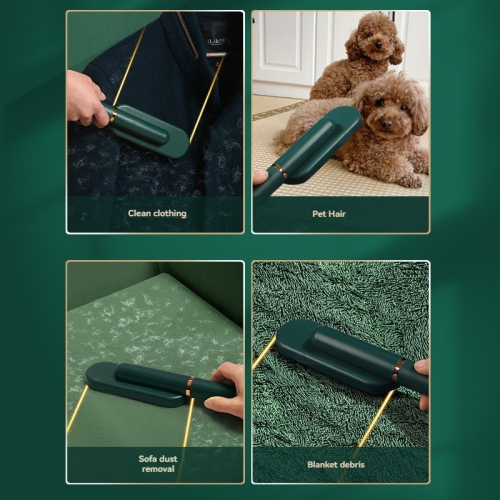 Clean clothing

Pet Hair

Sofa dust removal

Blanket debris