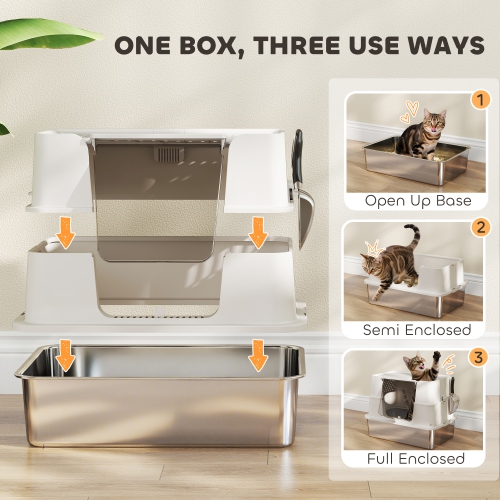 ONE BOX, THREE USE WAYS

1
Open Up Base

2
Semi Enclosed

3
Full Enclosed