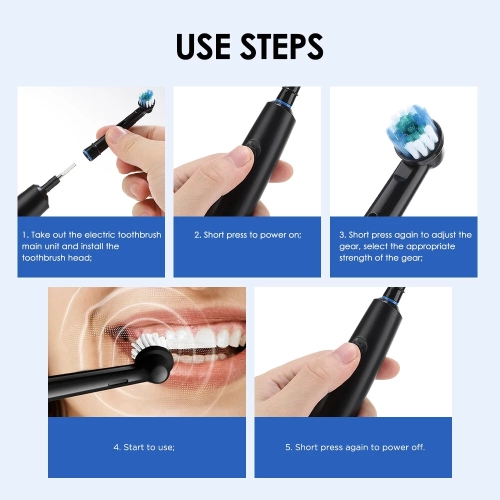 USE STEPS

1. Take out the electric toothbrush main unit and install the toothbrush head;

2. Short press to power on;

3. Short press again to adjust the gear, select the appropriate strength of the gear;

4. Start to use;

5. Short press again to power off.