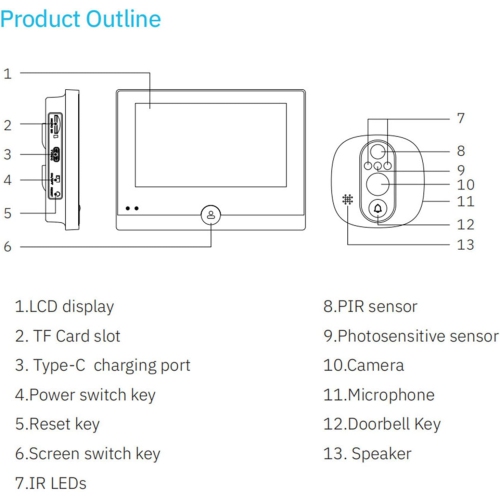 Product Outline

1
2
3
4
5
6
7
8
9
10
11
12
13

1.LCD display
2. TF Card slot
3. Type-C charging port
4.Power switch key
5.Reset key
6.Screen switch key
7.IR LEDs

8.PIR sensor
9.Photosensitive sensor
10.Camera
11.Microphone
12.Doorbell Key
13. Speaker