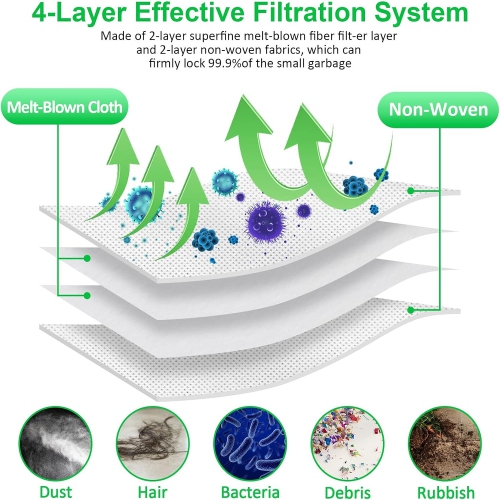 4-Layer Effective Filtration System

Made of 2-layer superfine melt-blown fiber filt-er layer and 2-layer non-woven fabrics, which can firmly lock 99.9%of the small garbage

Melt-Blown Cloth

Non-Woven

Dust

Hair

Bacteria

Debris

Rubbish