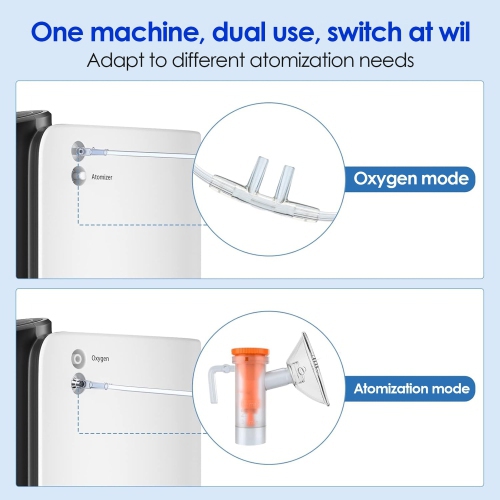 One machine, dual use, switch at wil
Adapt to different atomization needs

Atomizer

Oxygen mode

Oxygen

Atomization mode