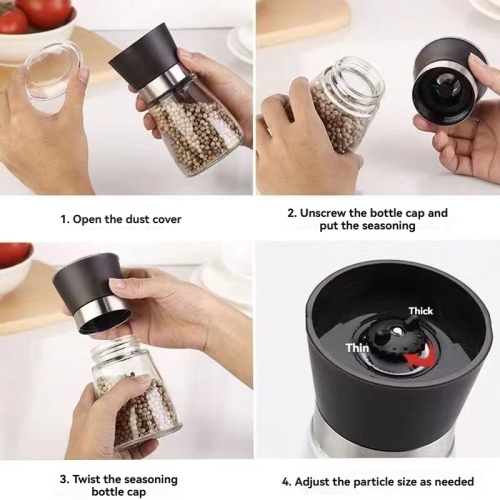 1. Open the dust cover

2. Unscrew the bottle cap and put the seasoning

Thick

Thin

3. Twist the seasoning bottle cap

4. Adjust the particle size as needed