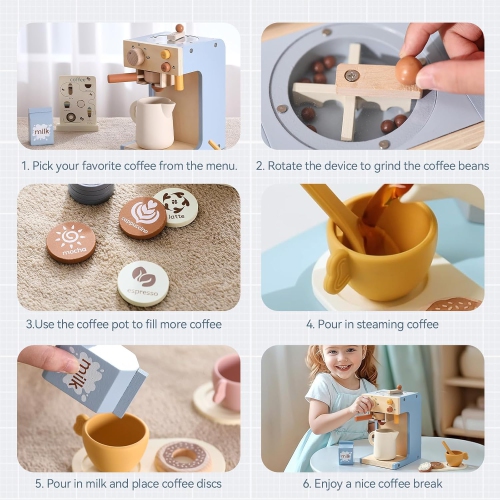 coffee

milk

1. Pick your favorite coffee from the menu.

2. Rotate the device to grind the coffee beans

cappuccino

latte

mocha

espresso

3.Use the coffee pot to fill more coffee

4. Pour in steaming coffee

milk

5. Pour in milk and place coffee discs

milk

6. Enjoy a nice coffee break