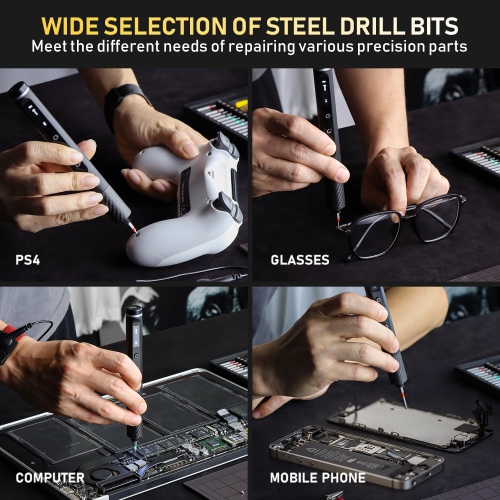 WIDE SELECTION OF STEEL DRILL BITS
Meet the different needs of repairing various precision parts

PS4

GLASSES

COMPUTER

MOBILE PHONE