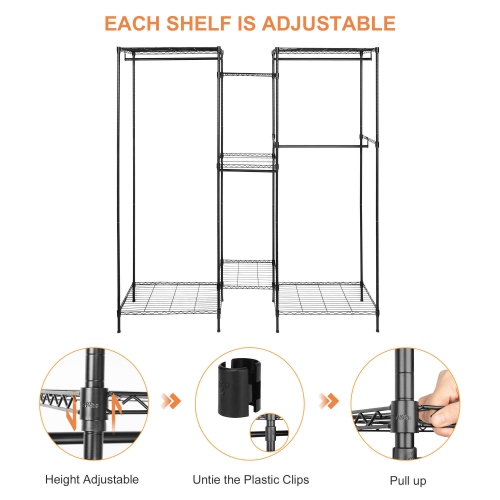 EACH SHELF IS ADJUSTABLE

Height Adjustable

Untie the Plastic Clips

Pull up