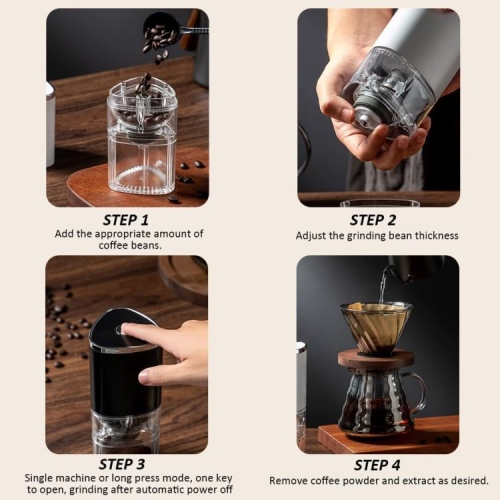 STEP 1
Add the appropriate amount of coffee beans.

STEP 2
Adjust the grinding bean thickness

STEP 3
Single machine or long press mode, one key to open, grinding after automatic power off

STEP 4
Remove coffee powder and extract as desired.