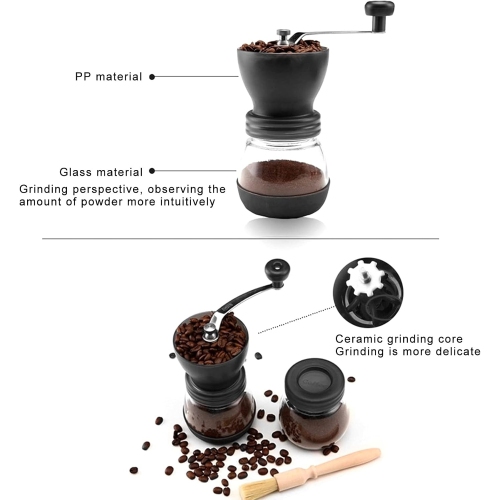 PP material

Glass material
Grinding perspective, observing the amount of powder more intuitively

Ceramic grinding core
Grinding is more delicate