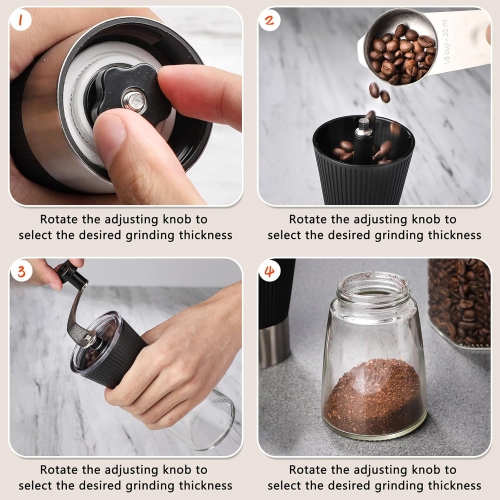 1

Rotate the adjusting knob to select the desired grinding thickness

2

1/8 cup - 30 ml

Rotate the adjusting knob to select the desired grinding thickness

3

Rotate the adjusting knob to select the desired grinding thickness

4

Rotate the adjusting knob to select the desired grinding thickness