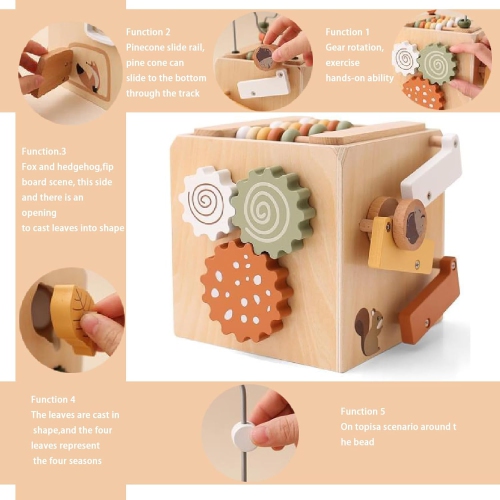 Function 2
Pinecone slide rail, pine cone can slide to the bottom through the track

Function 1
Gear rotation, exercise hands-on ability

Function.3
Fox and hedgehog,fip board scene, this side and there is an opening
to cast leaves into shape

Function 4
The leaves are cast in shape,and the four leaves represent the four seasons

Function 5
On topisa scenario around t he bead