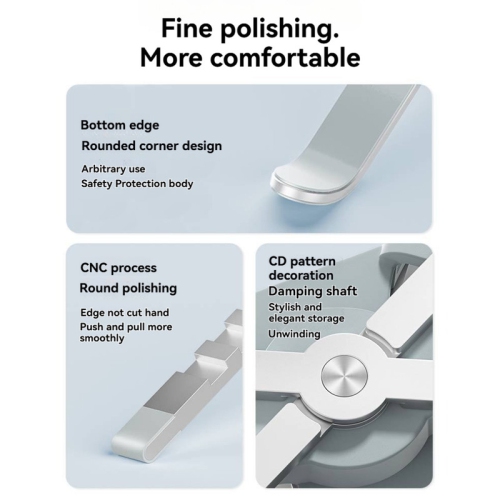 Fine polishing.
More comfortable

Bottom edge
Rounded corner design

Arbitrary use
Safety Protection body

CNC process
Round polishing

Edge not cut hand
Push and pull more smoothly

CD pattern decoration
Damping shaft

Stylish and elegant storage
Unwinding