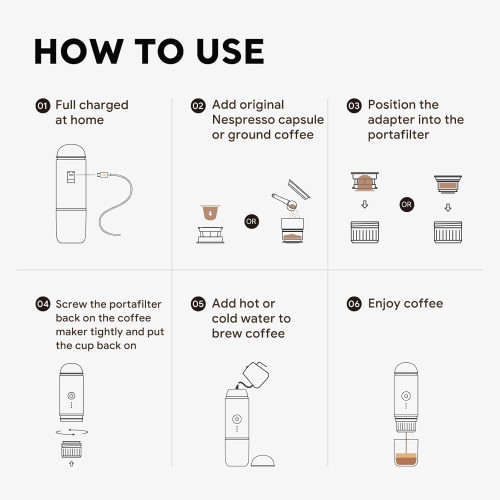 HOW TO USE

01 Full charged at home

02 Add original Nespresso capsule or ground coffee

OR

03 Position the adapter into the portafilter

OR

04 Screw the portafilter back on the coffee maker tightly and put the cup back on

05 Add hot or cold water to brew coffee

06 Enjoy coffee