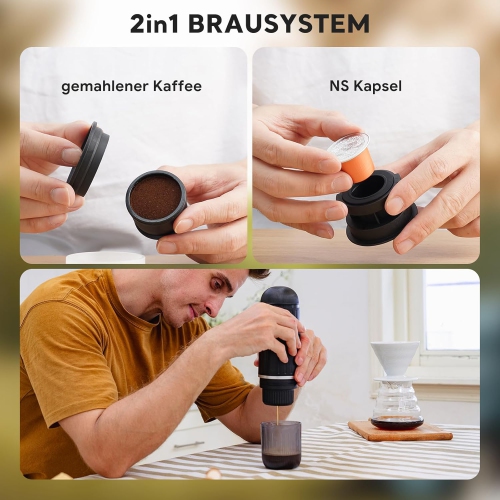 2in1 BRAUSYSTEM

gemahlener Kaffee

NS Kapsel