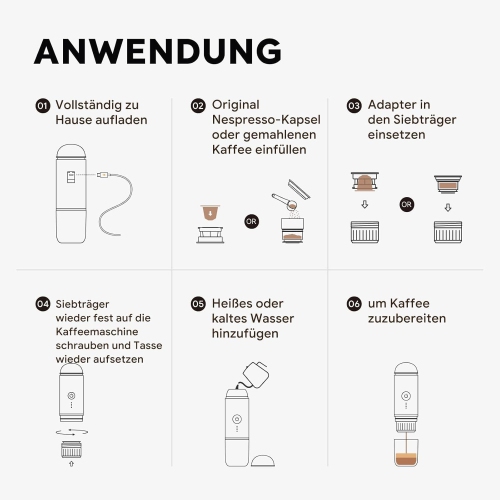 ANWENDUNG

01 Vollständig zu Hause aufladen

02 Original Nespresso-Kapsel oder gemahlenen Kaffee einfüllen

OR

03 Adapter in den Siebträger einsetzen

OR

04 Siebträger wieder fest auf die Kaffeemaschine schrauben und Tasse wieder aufsetzen

05 Heißes oder kaltes Wasser hinzufügen

06 um Kaffee zuzubereiten