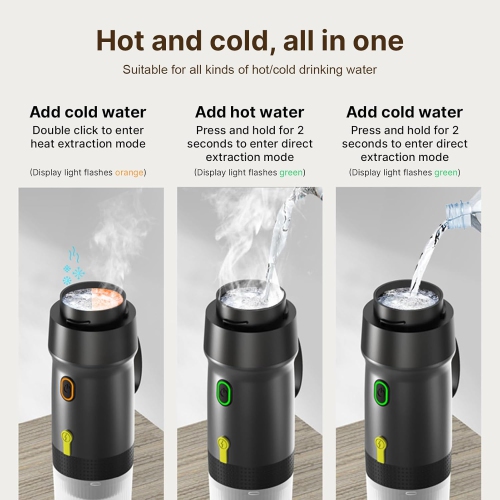 Hot and cold, all in one

Suitable for all kinds of hot/cold drinking water

Add cold water

Double click to enter heat extraction mode

(Display light flashes orange)

Add hot water

Press and hold for 2 seconds to enter direct extraction mode

(Display light flashes green)

Add cold water

Press and hold for 2 seconds to enter direct extraction mode

(Display light flashes green)