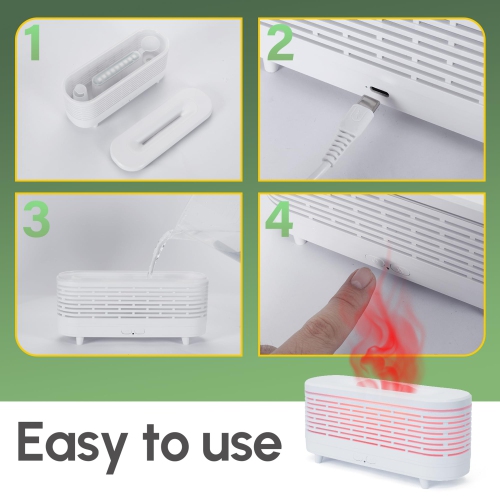 1

2

3

4

Easy to use