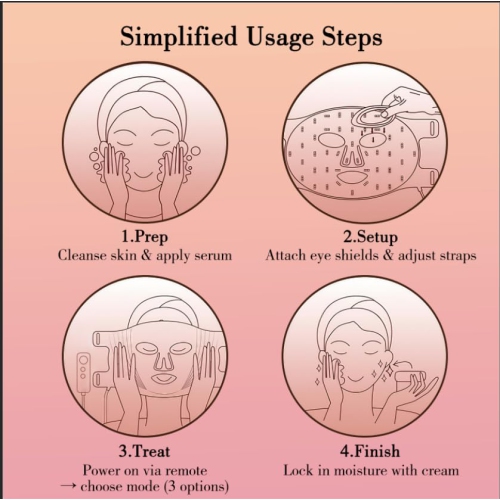 Simplified Usage Steps

1.Prep
Cleanse skin & apply serum

2.Setup
Attach eye shields & adjust straps

3.Treat
Power on via remote
→ choose mode (3 options)

4.Finish
Lock in moisture with cream