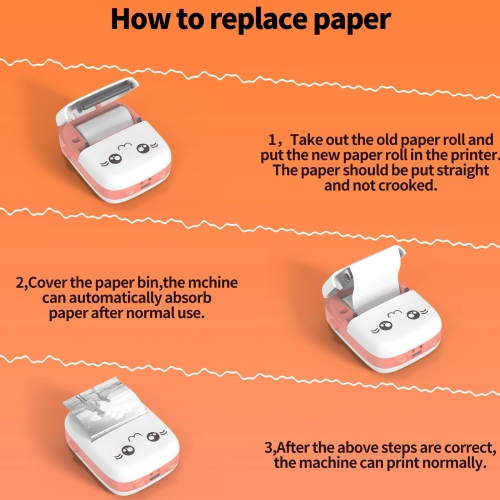 How to replace paper

1，Take out the old paper roll and put the new paper roll in the printer. The paper should be put straight and not crooked.

2,Cover the paper bin,the mchine can automatically absorb paper after normal use.

3,After the above steps are correct, the machine can print normally.