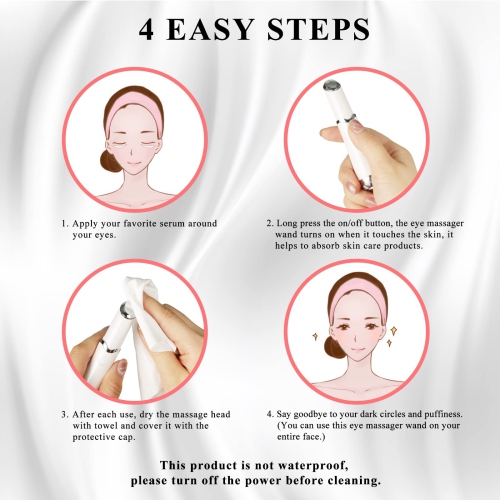 4 EASY STEPS

1. Apply your favorite serum around your eyes.

2. Long press the on/off button, the eye massager wand turns on when it touches the skin, it helps to absorb skin care products.

3. After each use, dry the massage head with towel and cover it with the protective cap.

4. Say goodbye to your dark circles and puffiness. (You can use this eye massager wand on your entire face.)

This product is not waterproof, please turn off the power before cleaning.