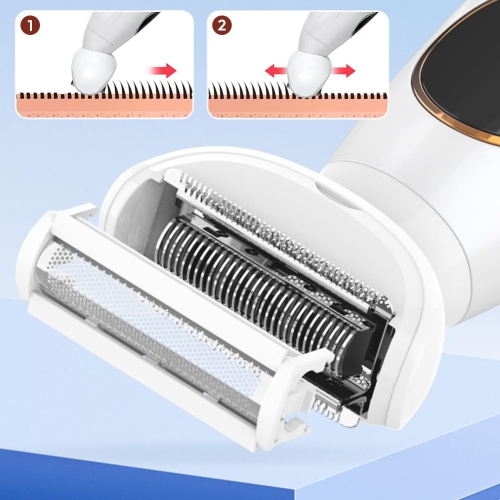 1

2