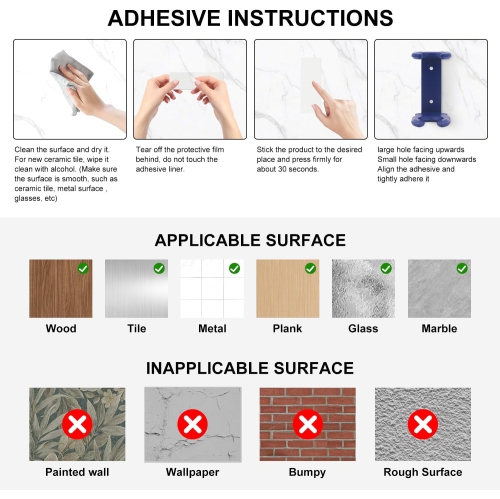 ADHESIVE INSTRUCTIONS

Clean the surface and dry it. For new ceramic tile, wipe it clean with alcohol. (Make sure the surface is smooth, such as ceramic tile, metal surface , glasses, etc)

Tear off the protective film behind, do not touch the adhesive liner.

Stick the product to the desired place and press firmly for about 30 seconds.

large hole facing upwards
Small hole facing downwards
Align the adhesive and tightly adhere it

APPLICABLE SURFACE

Wood

Tile

Metal

Plank

Glass

Marble

INAPPLICABLE SURFACE

Painted wall

Wallpaper

Bumpy

Rough Surface