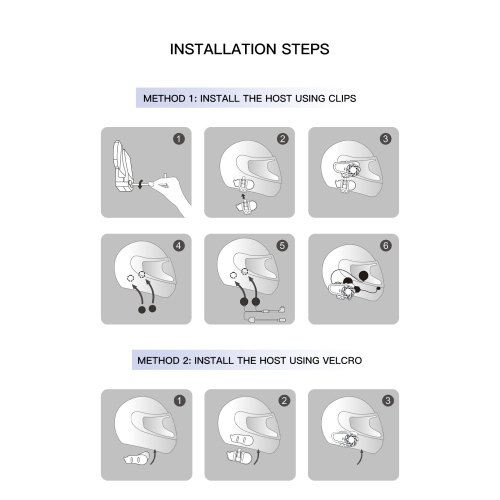 INSTALLATION STEPS

METHOD 1: INSTALL THE HOST USING CLIPS

1

2

3

4

5

6

METHOD 2: INSTALL THE HOST USING VELCRO

1

2

3