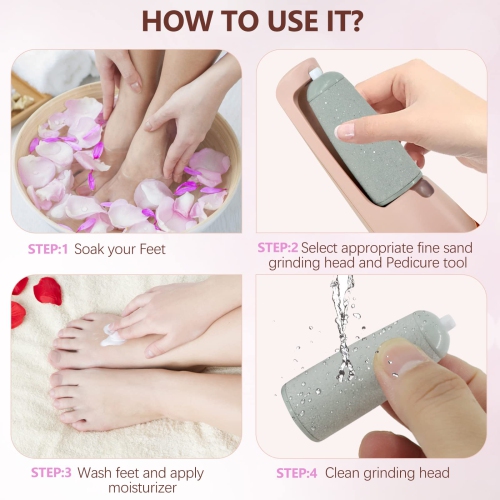 HOW TO USE IT?

STEP:1 Soak your Feet

STEP:2 Select appropriate fine sand grinding head and Pedicure tool

STEP:3 Wash feet and apply moisturizer

STEP:4 Clean grinding head