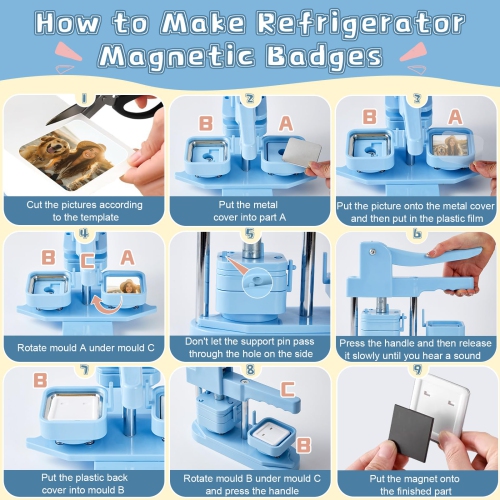 How to Make Refrigerator Magnetic Badges

1
Cut the pictures according to the template

2
B A
Put the metal cover into part A

3
B A
Put the picture onto the metal cover and then put in the plastic film

4
B C A
Rotate mould A under mould C

5
Don't let the support pin pass through the hole on the side

6
Press the handle and then release it slowly until you hear a sound

7
B
Put the plastic back cover into mould B

8
C B
Rotate mould B under mould C and press the handle

9
Put the magnet onto the finished part