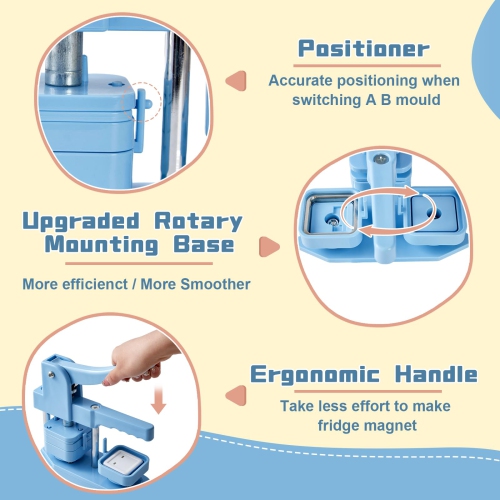 Positioner

Accurate positioning when switching A B mould

Upgraded Rotary Mounting Base

More efficienct / More Smoother

Ergonomic Handle

Take less effort to make fridge magnet