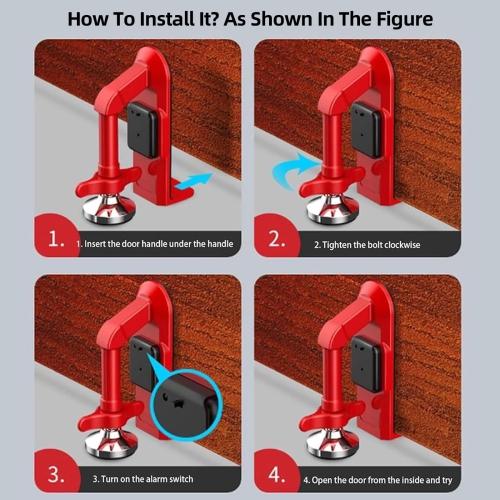 How To Install It? As Shown In The Figure

1.

1. Insert the door handle under the handle

2.

2. Tighten the bolt clockwise

3.

3. Turn on the alarm switch

4.

4. Open the door from the inside and try