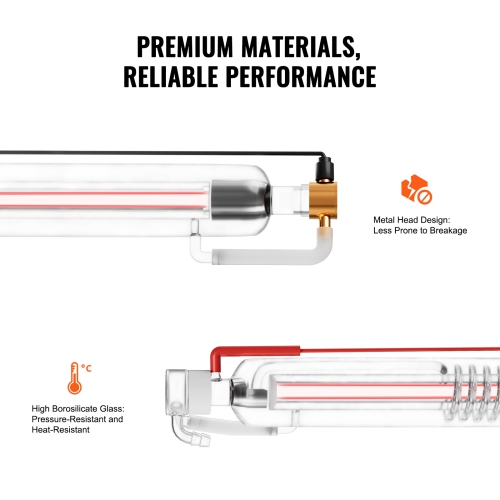 PREMIUM MATERIALS, RELIABLE PERFORMANCE

Metal Head Design: Less Prone to Breakage

°C

High Borosilicate Glass: Pressure-Resistant and Heat-Resistant