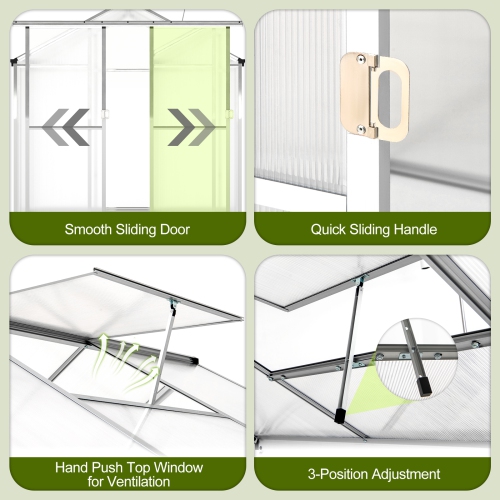 Smooth Sliding Door

Quick Sliding Handle

Hand Push Top Window for Ventilation

3-Position Adjustment