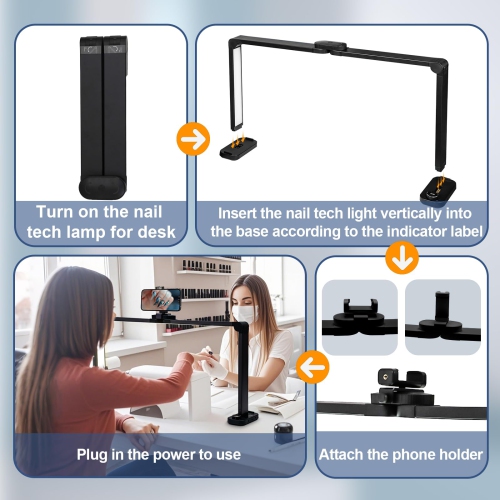 Turn on the nail tech lamp for desk

Insert the nail tech light vertically into the base according to the indicator label

Attach the phone holder

Plug in the power to use