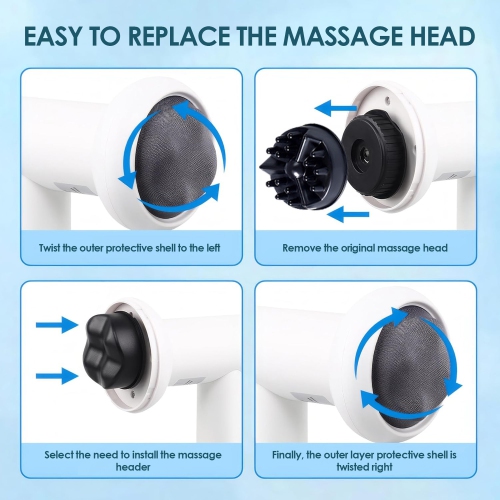 EASY TO REPLACE THE MASSAGE HEAD

Twist the outer protective shell to the left

Remove the original massage head

Select the need to install the massage header

Finally, the outer layer protective shell is twisted right