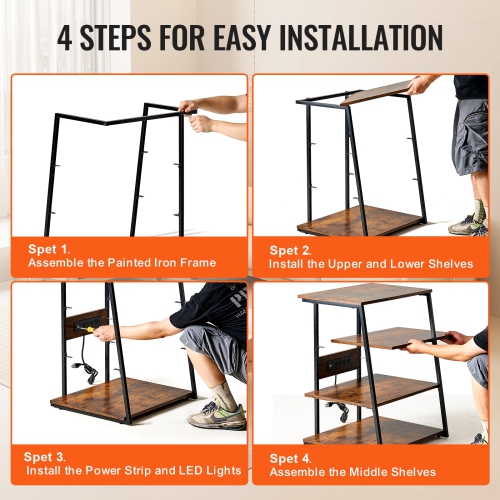 4 STEPS FOR EASY INSTALLATION

Spet 1.
Assemble the Painted Iron Frame

Spet 2.
Install the Upper and Lower Shelves

Spet 3.
Install the Power Strip and LED Lights

Spet 4.
Assemble the Middle Shelves