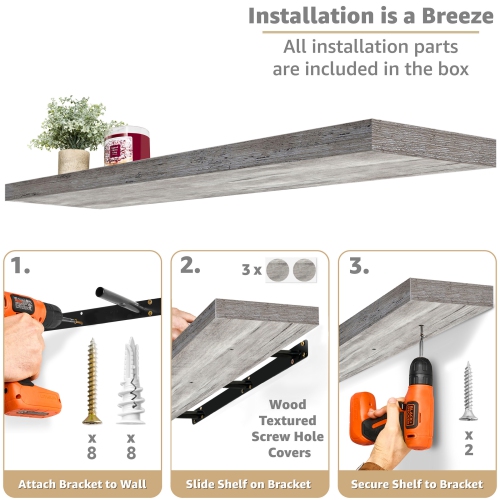 Installation is a Breeze

All installation parts are included in the box

1.

x 8

x 8

Attach Bracket to Wall

2.

3 x

Wood Textured Screw Hole Covers

Slide Shelf on Bracket

3.

x 2

Secure Shelf to Bracket