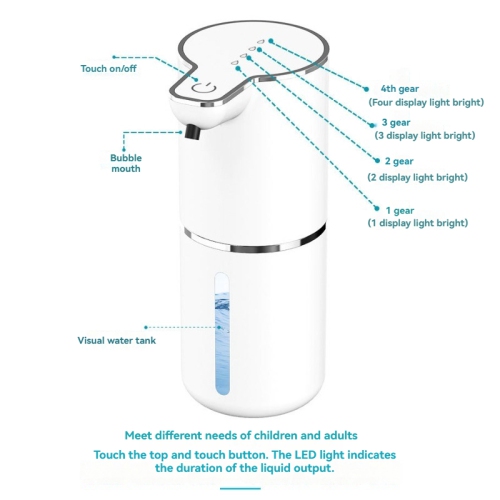 Touch on/off

Bubble mouth

4th gear
(Four display light bright)

3 gear
(3 display light bright)

2 gear
(2 display light bright)

1 gear
(1 display light bright)

Visual water tank

Meet different needs of children and adults

Touch the top and touch button. The LED light indicates the duration of the liquid output.