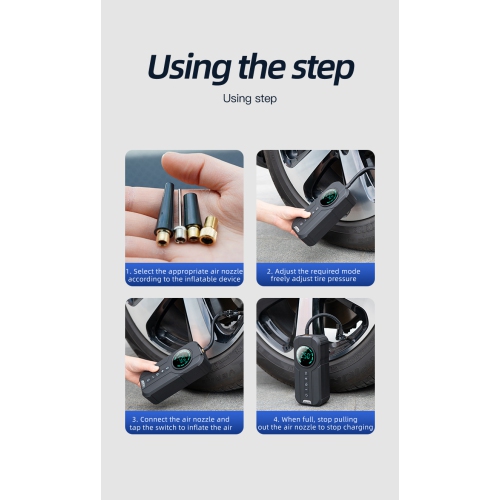 Using the step

Using step

1. Select the appropriate air nozzle according to the inflatable device

2. Adjust the required mode freely adjust tire pressure

3. Connect the air nozzle and tap the switch to inflate the air

4. When full, stop pulling out the air nozzle to stop charging