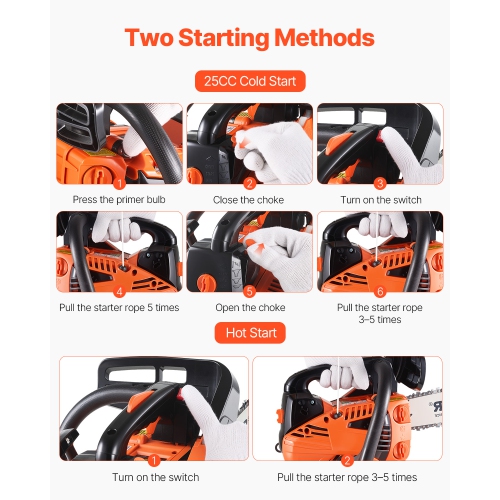 Two Starting Methods

25CC Cold Start

1
Press the primer bulb

2
Close the choke

3
Turn on the switch

4
Pull the starter rope 5 times

5
Open the choke

6
Pull the starter rope 3–5 times

Hot Start

1
Turn on the switch

2
Pull the starter rope 3–5 times