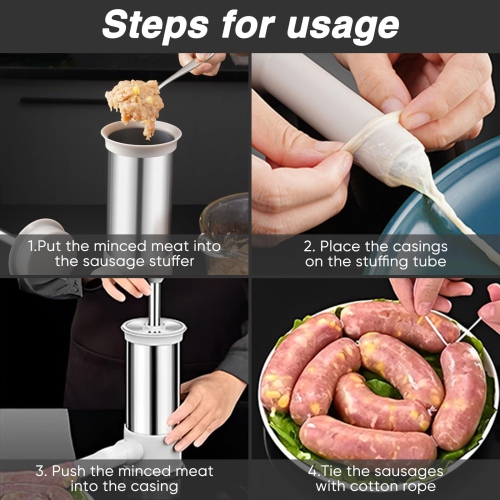 Steps for usage

1.Put the minced meat into the sausage stuffer

2. Place the casings on the stuffing tube

3. Push the minced meat into the casing

4.Tie the sausages with cotton rope